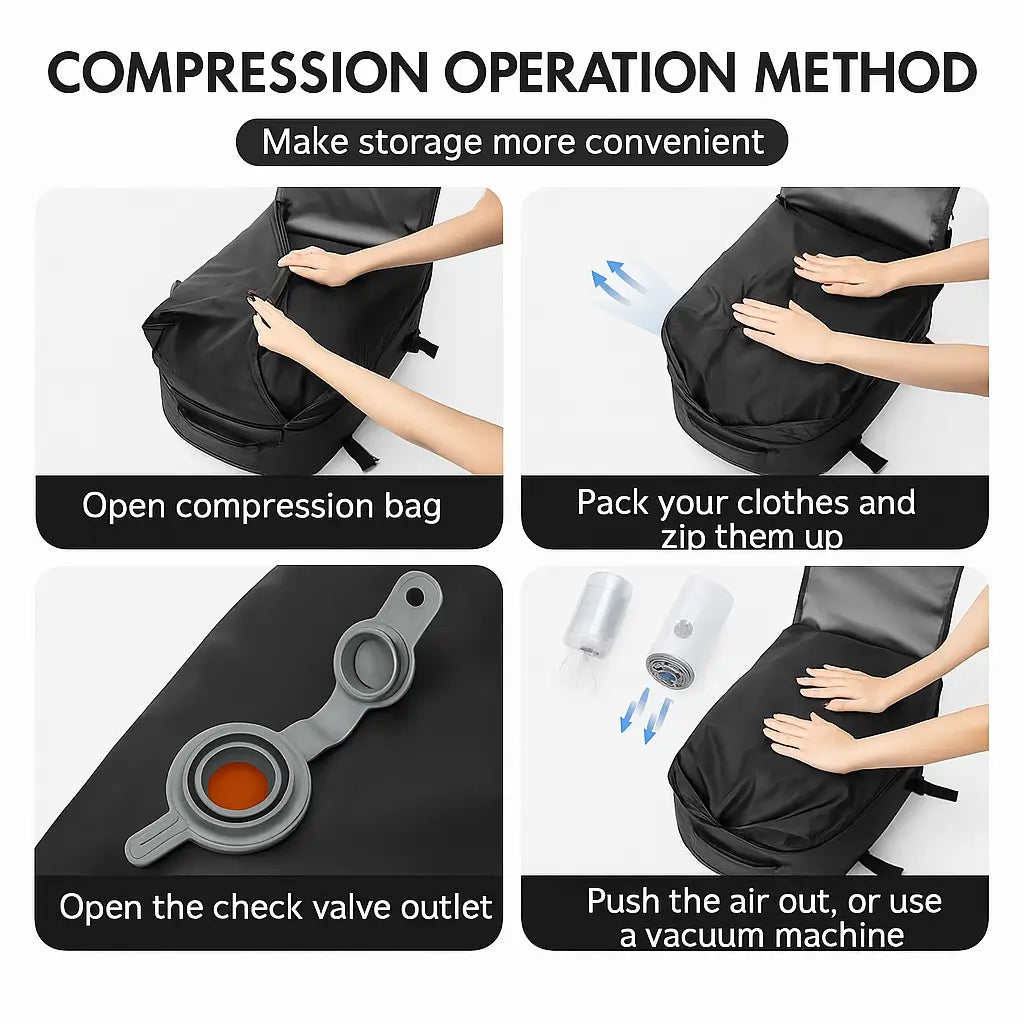 COMPRESSION OPERATION METHOD

Make storage more convenient

Open compression bag

Pack your clothes and zip them up

Open the check valve outlet

Push the air out, or use a vacuum machine